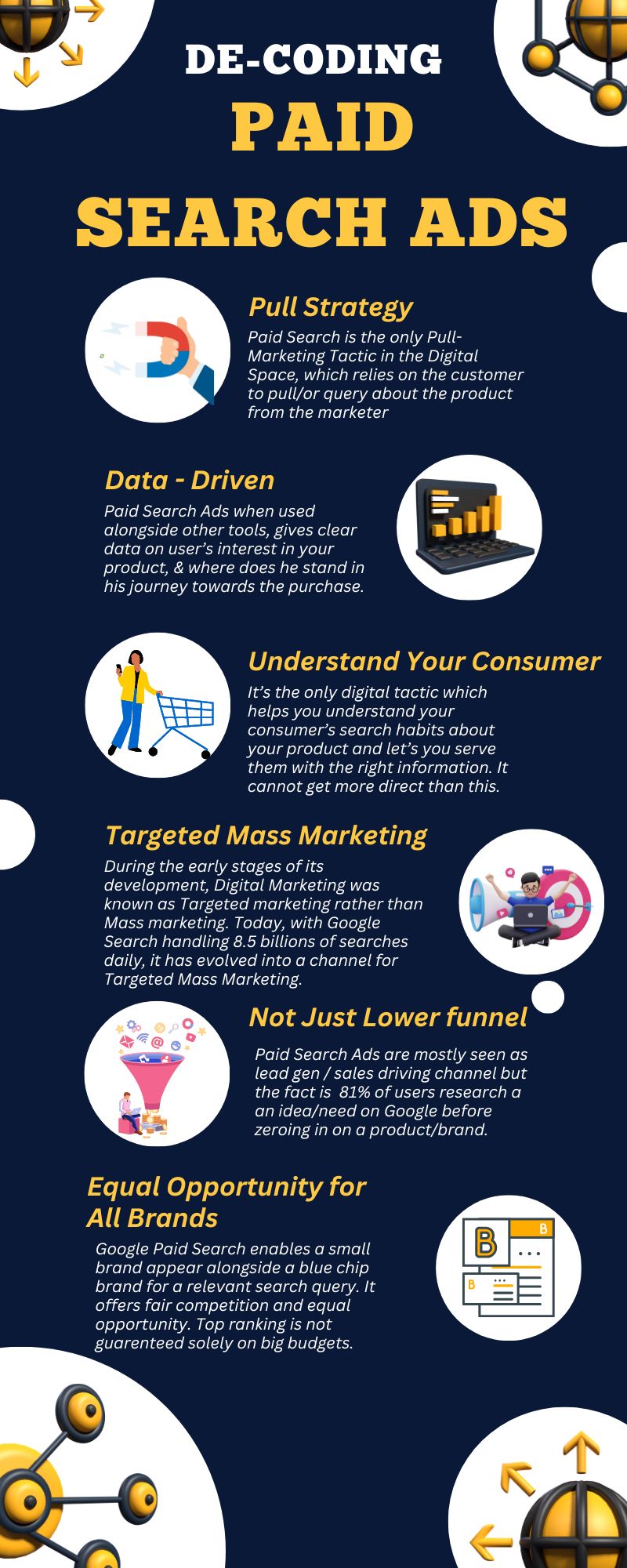 DE-CODING
PAID
SEARCH ADS

Pull Strategy
Paid Search is the only Pull-Marketing Tactic in the Digital Space, which relies on the customer to pull/or query about the product from the marketer

Data - Driven
Paid Search Ads when used alongside other tools, gives clear data on user's interest in your product, & where does he stand in his journey towards the purchase.

Understand Your Consumer
It's the only digital tactic which helps you understand your consumer's search habits about your product and let's you serve them with the right information. It cannot get more direct than this.

Targeted Mass Marketing
During the early stages of its development, Digital Marketing was known as Targeted marketing rather than Mass marketing. Today, with Google Search handling 8.5 billions of searches daily, it has evolved into a channel for Targeted Mass Marketing.

Not Just Lower funnel
Paid Search Ads are mostly seen as lead gen / sales driving channel but the fact is 81% of users research a an idea/need on Google before zeroing in on a product/brand.

Equal Opportunity for All Brands
Google Paid Search enables a small brand appear alongside a blue chip brand for a relevant search query. It offers fair competition and equal opportunity. Top ranking is not guarenteed solely on big budgets.

B
B
B